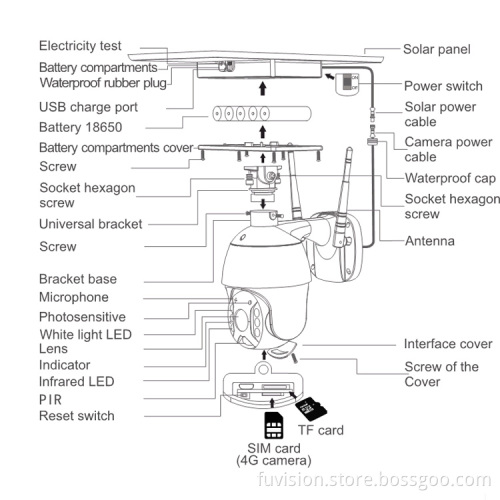 Electricity test
Battery compartments
Waterproof rubber plug
USB charge port
Battery 18650
Battery compartments cover
Screw
Socket hexagon screw
Universal bracket
Screw
Bracket base
Microphone
Photosensitive
White light LED
Lens
Indicator
Infrared LED
PIR
Reset switch

Solar panel
ON
OFF
Power switch
Solar power cable
Camera power cable
Waterproof cap
Socket hexagon screw
Antenna
Interface cover
Screw of the Cover

TF card
SIM card
(4G camera)

fuvision.store.bossgoo.com